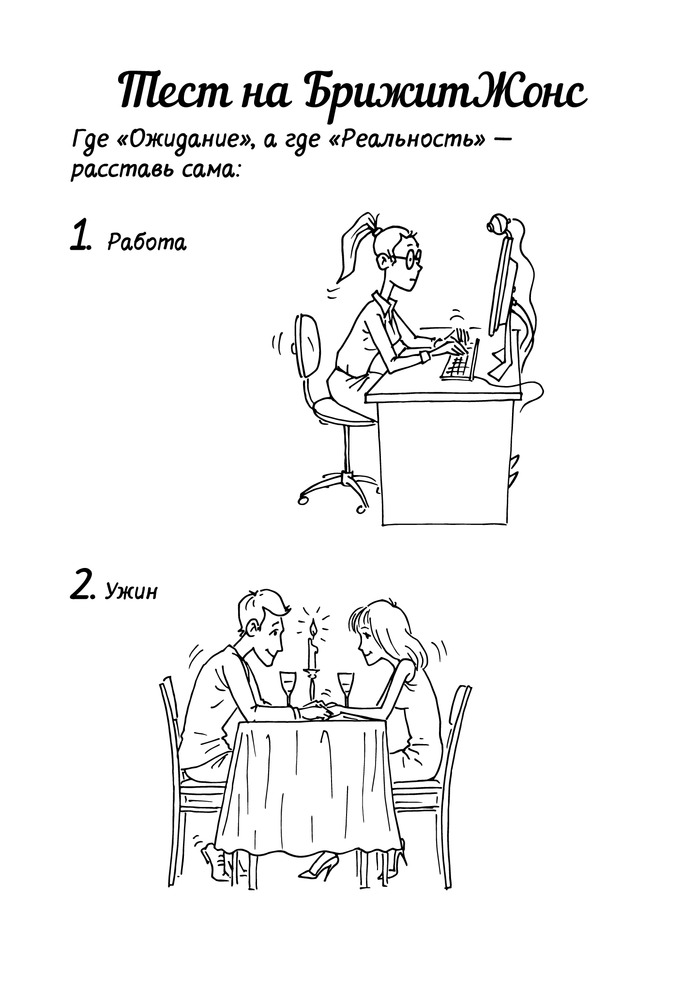 Тест на БрижитЖонс

Где «Ожидание», а где «Реальность» — расставь сама:

1. Работа

2. Ужин