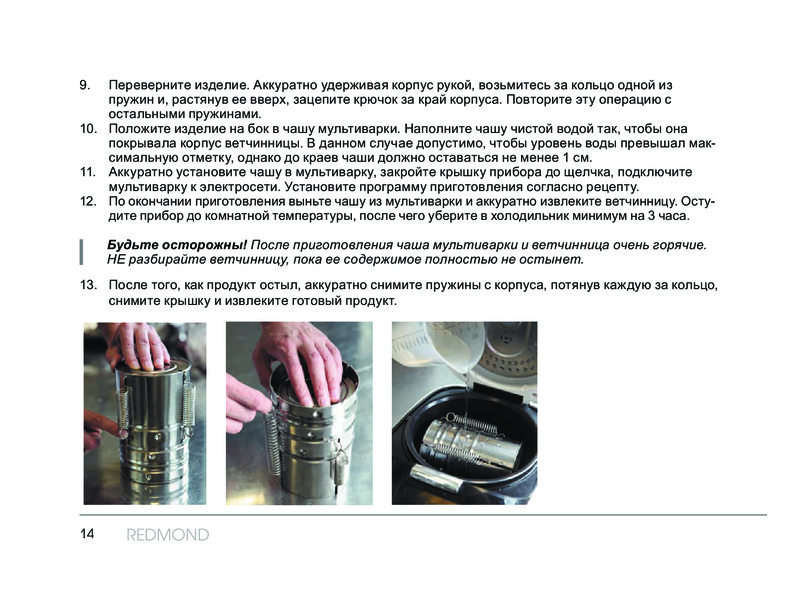 9. Переверните изделие. Аккуратно удерживая корпус рукой, возьмитесь за кольцо одной из пружин и, растянув ее вверх, зацепите крючок за край корпуса. Повторите эту операцию с остальными пружинами.
10. Положите изделие на бок в чашу мультиварки. Наполните чашу чистой водой так, чтобы она покрывала корпус ветчинницы. В данном случае допустимо, чтобы уровень воды превышал максимальную отметку, однако до краев чаши должно оставаться не менее 1 см.
11. Аккуратно установите чашу в мультиварку, закройте крышку прибора до щелчка, подключите мультиварку к электросети. Установите программу приготовления согласно рецепту.
12. По окончании приготовления выньте чашу из мультиварки и аккуратно извлеките ветчинницу. Остудите прибор до комнатной температуры, после чего уберите в холодильник минимум на 3 часа.

Будьте осторожны! После приготовления чаша мультиварки и ветчинница очень горячие. НЕ разбирайте ветчинницу, пока ее содержимое полностью не остынет.

13. После того, как продукт остыл, аккуратно снимите пружины с корпуса, потянув каждую за кольцо, снимите крышку и извлеките готовый продукт.

14 REDMOND