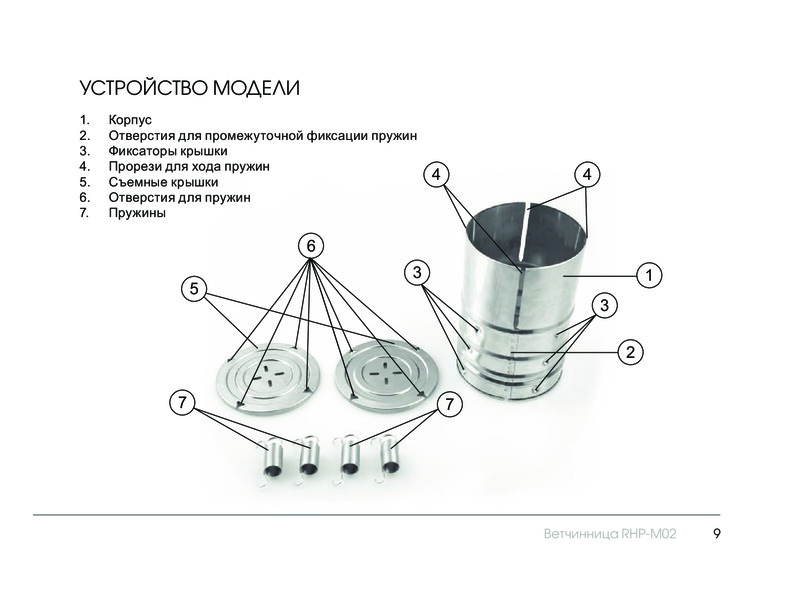 УСТРОЙСТВО МОДЕЛИ

1. Корпус
2. Отверстия для промежуточной фиксации пружин
3. Фиксаторы крышки
4. Прорези для хода пружин
5. Съемные крышки
6. Отверстия для пружин
7. Пружины

4
4
6
3
1
5
3
2
7
7

Ветчинница RHP-M02 9