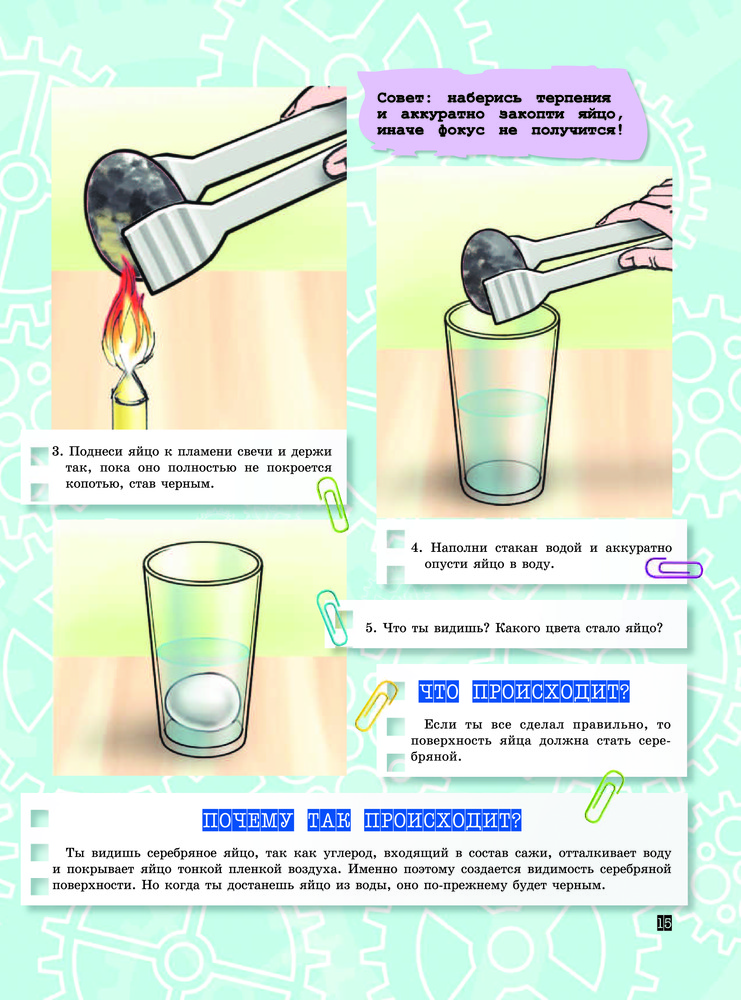 Совет: наберись терпения и аккуратно закопти яйцо, иначе фокус не получится!

3. Поднеси яйцо к пламени свечи и держи так, пока оно полностью не покроется копотью, став черным.

4. Наполни стакан водой и аккуратно опусти яйцо в воду.

5. Что ты видишь? Какого цвета стало яйцо?

ЧТО ПРОИСХОДИТ?

Если ты все сделал правильно, то поверхность яйца должна стать серебряной.

ПОЧЕМУ ТАК ПРОИСХОДИТ?

Ты видишь серебряное яйцо, так как углерод, входящий в состав сажи, отталкивает воду и покрывает яйцо тонкой пленкой воздуха. Именно поэтому создается видимость серебряной поверхности. Но когда ты достанешь яйцо из воды, оно по-прежнему будет черным.

15