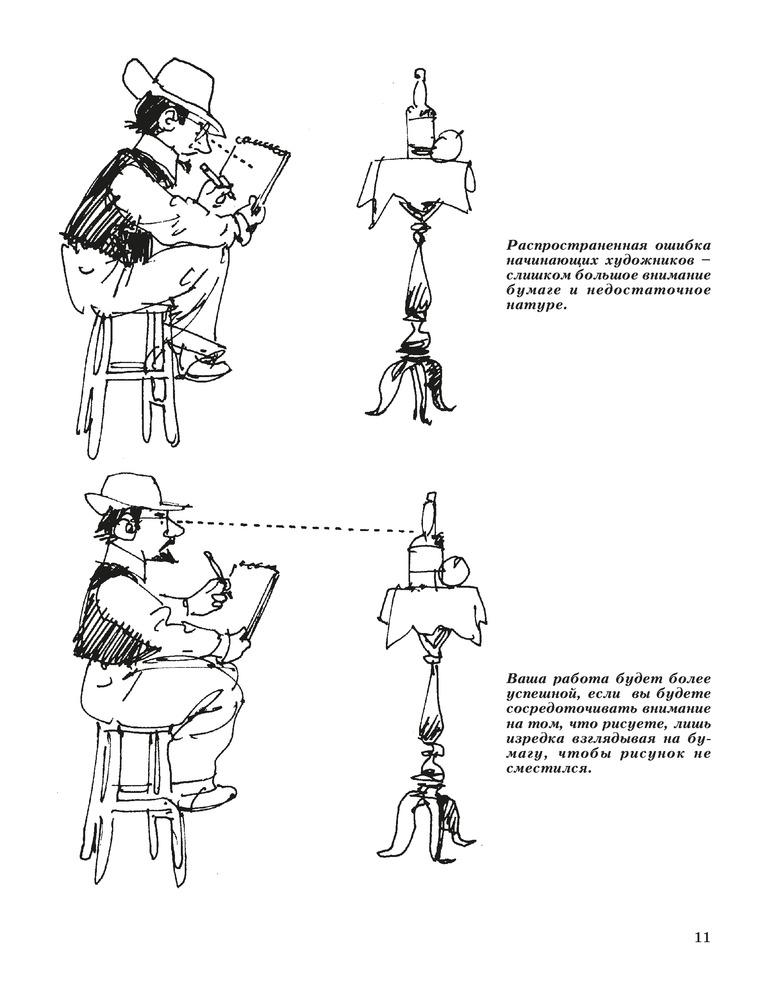 Распространенная ошибка начинающих художников – слишком большое внимание бумаге и недостаточное натуре.

Ваша работа будет более успешной, если вы будете сосредоточивать внимание на том, что рисуете, лишь изредка взглядывая на бумагу, чтобы рисунок не сместился.

11