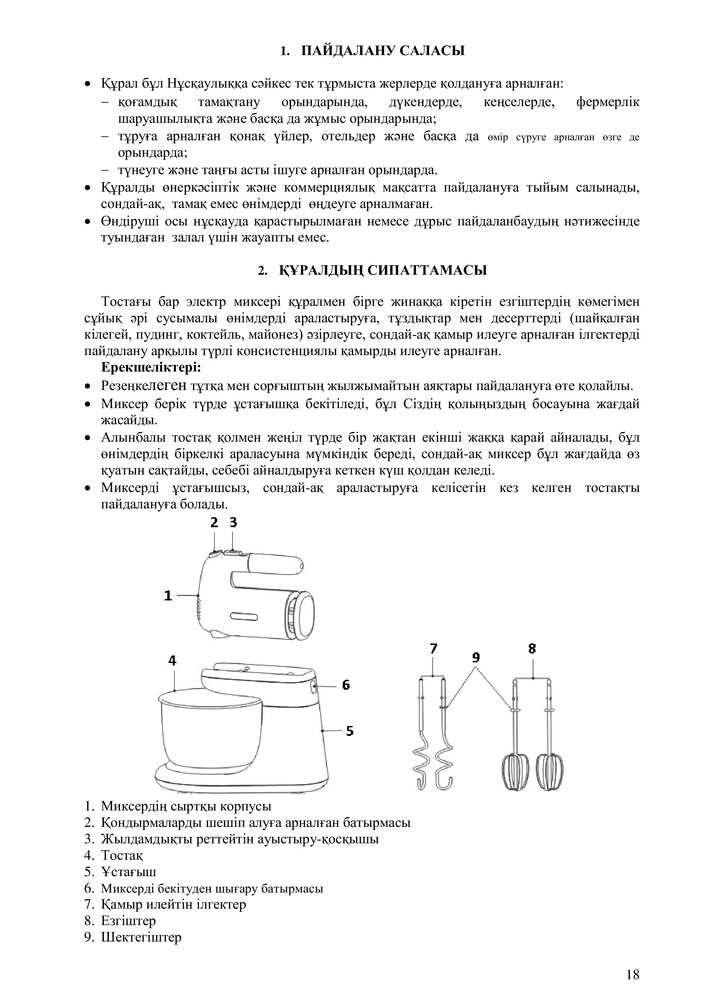 1. ПАЙДАЛАНУ САЛАСЫ

• Құрал бұл Нұсқаулыққа сәйкес тек тұрмыста жерлерде қолдануға арналған:
– қоғамдық тамақтану орындарында, дүкендерде, кеңселерде, фермерлік шаруашылықта және басқа да жұмыс орындарында;
– тұруға арналған қонақ үйлер, отельдер және басқа да өмір сүруге арналған өзге де орындарда;
– түнеуге және таңғы асты ішуге арналған орындарда.
• Құралды өнеркәсіптік және коммерциялық мақсатта пайдалануға тыйым салынады, сондай-ақ, тамақ емес өнімдерді өңдеуге арналмаған.
• Өндіруші осы нұсқауда қарастырылмаған немесе дұрыс пайдаланбаудың нәтижесінде туындаған залал үшін жауапты емес.

2. ҚҰРАЛДЫҢ СИПАТТАМАСЫ

Тостағы бар электр миксері құралмен бірге жинаққа кіретін езгіштердің көмегімен сұйық әрі сусымалы өнімдерді араластыруға, тұздықтар мен десерттерді (шайқалған кілегей, пудинг, коктейль, майонез) әзірлеуге, сондай-ақ қамыр илеуге арналған ілгектерді пайдалану арқылы түрлі консистенциялы қамырды илеуге арналған.
Ерекшеліктері:
• Резеңкелеген тұтқа мен сорғыштың жылжымайтын аяқтары пайдалануға өте қолайлы.
• Миксер берік түрде ұстағышқа бекітіледі, бұл Сіздің қолыңыздың босауына жағдай жасайды.
• Алынбалы тостақ қолмен жеңіл түрде бір жақтан екінші жаққа қарай айналады, бұл өнімдердің біркелкі араласуына мүмкіндік береді, сондай-ақ миксер бұл жағдайда өз қуатын сақтайды, себебі айналдыруға кеткен күш қолдан келеді.
• Миксерді ұстағышсыз, сондай-ақ араластыруға келісетін кез келген тостақты пайдалануға болады.

2 3
1
4
6
5
7
9
8

1. Миксердің сыртқы корпусы
2. Қондырмаларды шешіп алуға арналған батырмасы
3. Жылдамдықты реттейтін ауыстыру-қосқышы
4. Тостақ
5. Ұстағыш
6. Миксерді бекітуден шығару батырмасы
7. Қамыр илейтін ілгектер
8. Езгіштер
9. Шектегіштер

18