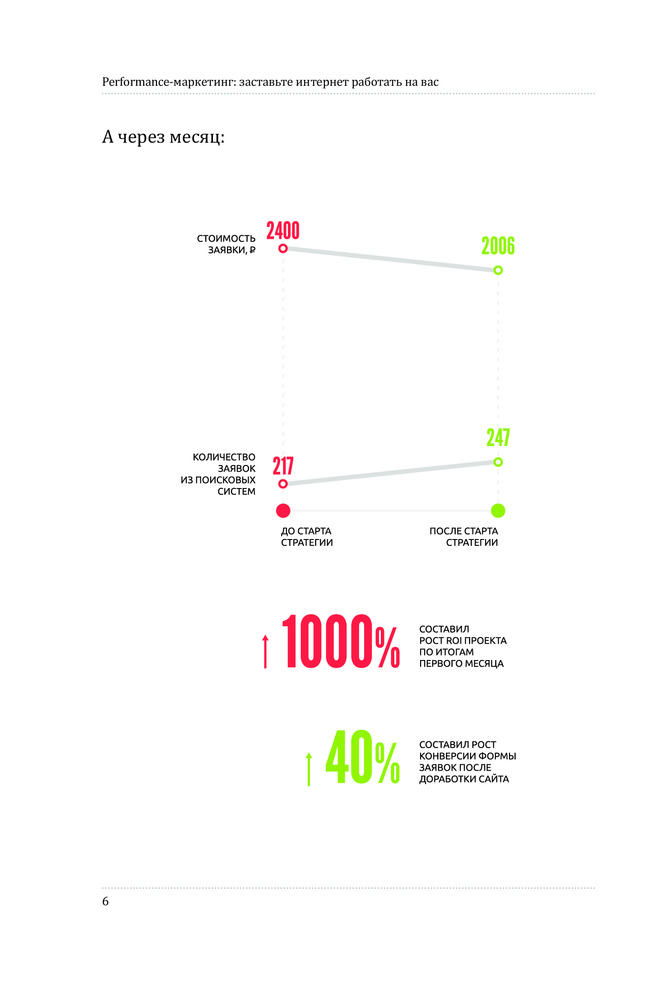 Performance-маркетинг: заставьте интернет работать на вас

А через месяц:

СТОИМОСТЬ
ЗАЯВКИ, ₽

2400

2006

КОЛИЧЕСТВО
ЗАЯВОК
ИЗ ПОИСКОВЫХ
СИСТЕМ

217

247

ДО СТАРТА
СТРАТЕГИИ

ПОСЛЕ СТАРТА
СТРАТЕГИИ

↑ 1000%

СОСТАВИЛ
РОСТ ROI ПРОЕКТА
ПО ИТОГАМ
ПЕРВОГО МЕСЯЦА

↑ 40%

СОСТАВИЛ РОСТ
КОНВЕРСИИ ФОРМЫ
ЗАЯВОК ПОСЛЕ
ДОРАБОТКИ САЙТА

6