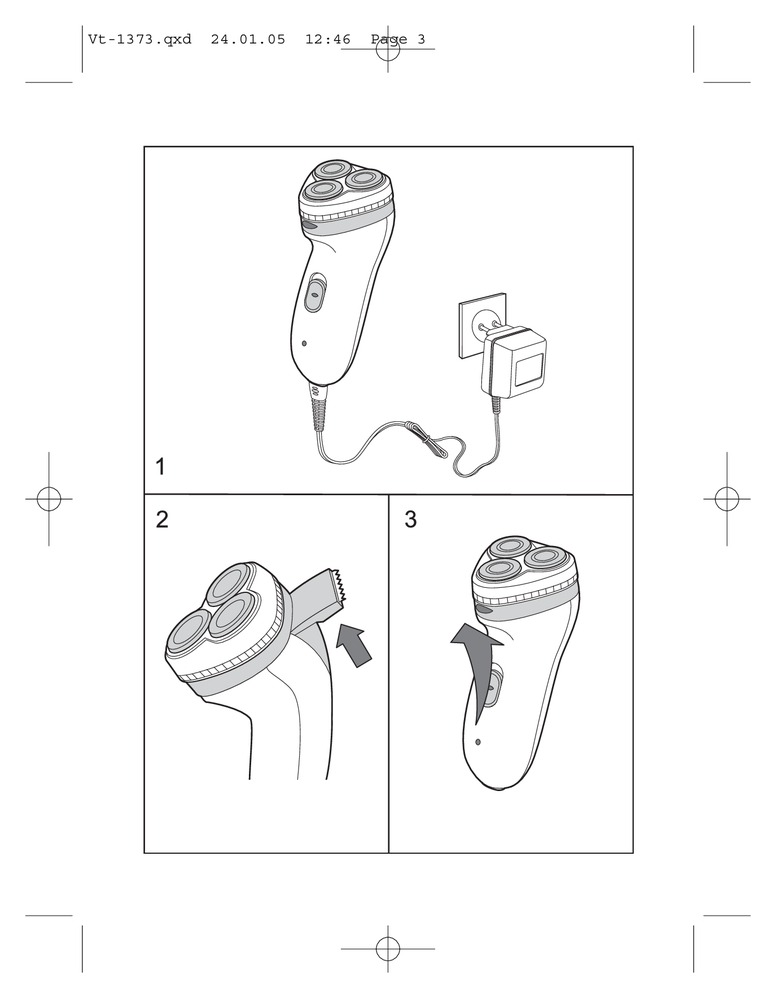 Vt-1373.qxd 24.01.05 12:46 Page 3

1

2

3