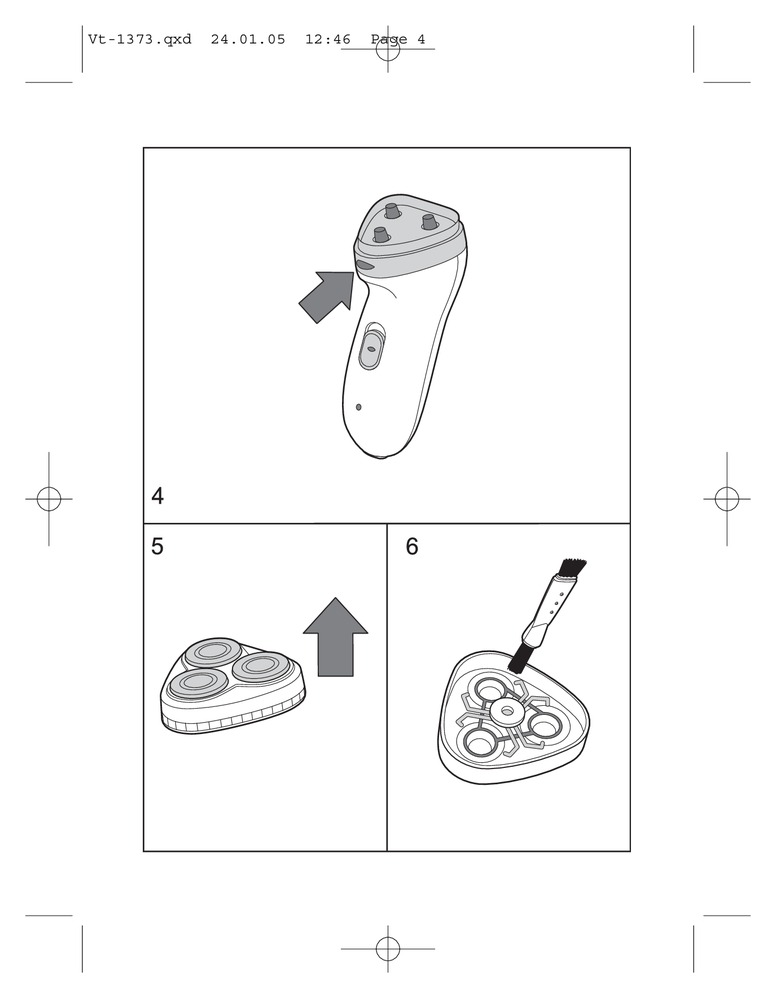 Vt-1373.qxd 24.01.05 12:46 Page 4

4

5

6