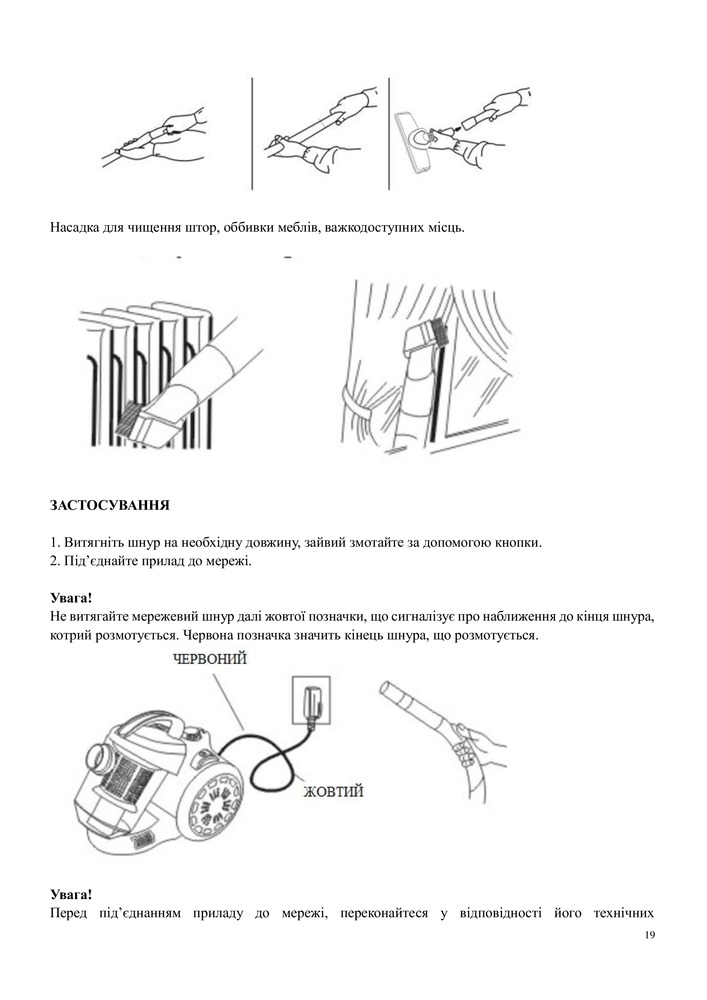 Насадка для чищення штор, оббивки меблів, важкодоступних місць.

ЗАСТОСУВАННЯ

1. Витягніть шнур на необхідну довжину, зайвий змотайте за допомогою кнопки.
2. Під'єднайте прилад до мережі.

Увага!
Не витягайте мережевий шнур далі жовтої позначки, що сигналізує про наближення до кінця шнура, котрий розмотується. Червона позначка значить кінець шнура, що розмотується.

ЧЕРВОНИЙ

ЖОВТИЙ

Увага!
Перед під'єднанням приладу до мережі, переконайтеся у відповідності його технічних

19