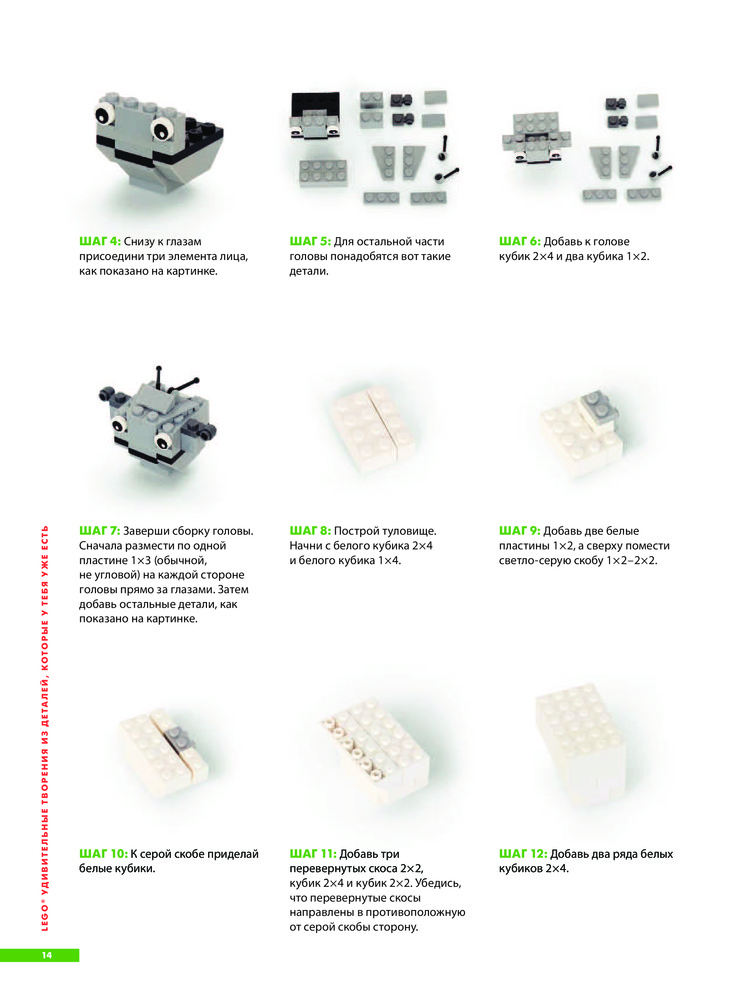 ШАГ 4: Снизу к глазам присоедини три элемента лица, как показано на картинке.

ШАГ 5: Для остальной части головы понадобятся вот такие детали.

ШАГ 6: Добавь к голове кубик 2×4 и два кубика 1×2.

ШАГ 7: Заверши сборку головы. Сначала размести по одной пластине 1×3 (обычной, не угловой) на каждой стороне головы прямо за глазами. Затем добавь остальные детали, как показано на картинке.

ШАГ 8: Построй туловище. Начни с белого кубика 2×4 и белого кубика 1×4.

ШАГ 9: Добавь две белые пластины 1×2, а сверху помести светло-серую скобу 1×2–2×2.

ШАГ 10: К серой скобе приделай белые кубики.

ШАГ 11: Добавь три перевернутых скоса 2×2, кубик 2×4 и кубик 2×2. Убедись, что перевернутые скосы направлены в противоположную от серой скобы сторону.

ШАГ 12: Добавь два ряда белых кубиков 2×4.

LEGO® УДИВИТЕЛЬНЫЕ ТВОРЕНИЯ ИЗ ДЕТАЛЕЙ, КОТОРЫЕ У ТЕБЯ УЖЕ ЕСТЬ

14