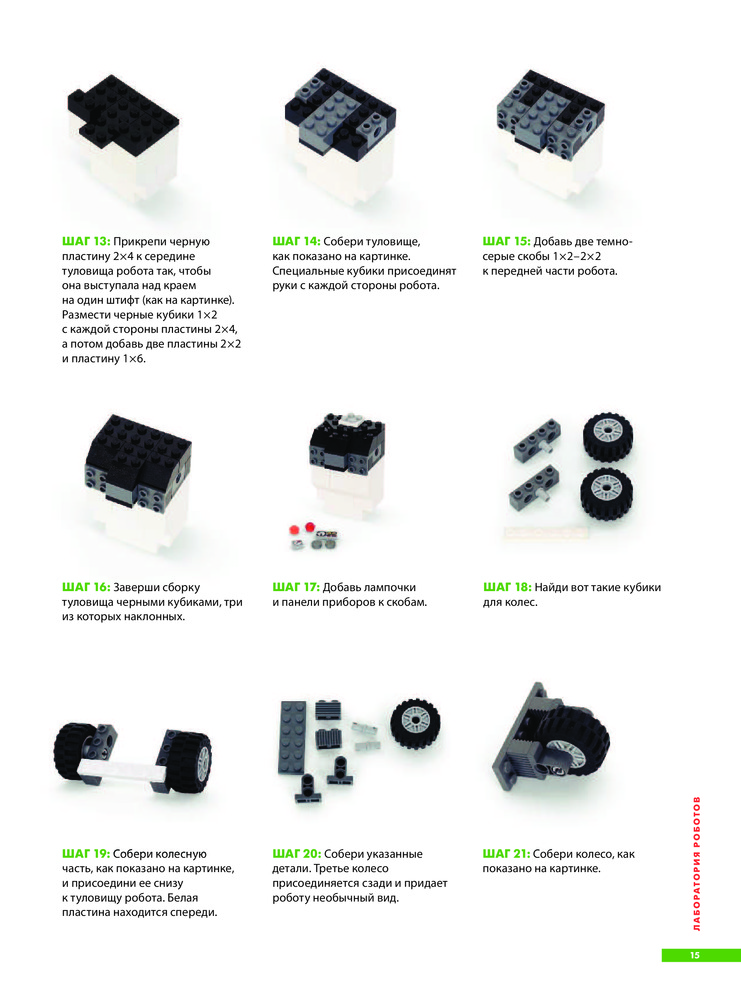 ШАГ 13: Прикрепи черную пластину 2×4 к середине туловища робота так, чтобы она выступала над краем на один штифт (как на картинке). Размести черные кубики 1×2 с каждой стороны пластины 2×4, а потом добавь две пластины 2×2 и пластину 1×6.

ШАГ 14: Собери туловище, как показано на картинке. Специальные кубики присоединят руки с каждой стороны робота.

ШАГ 15: Добавь две темно-серые скобы 1×2–2×2 к передней части робота.

ШАГ 16: Заверши сборку туловища черными кубиками, три из которых наклонных.

ШАГ 17: Добавь лампочки и панели приборов к скобам.

ШАГ 18: Найди вот такие кубики для колес.

ШАГ 19: Собери колесную часть, как показано на картинке, и присоедини ее снизу к туловищу робота. Белая пластина находится спереди.

ШАГ 20: Собери указанные детали. Третье колесо присоединяется сзади и придает роботу необычный вид.

ШАГ 21: Собери колесо, как показано на картинке.

ЛАБОРАТОРИЯ РОБОТОВ

15