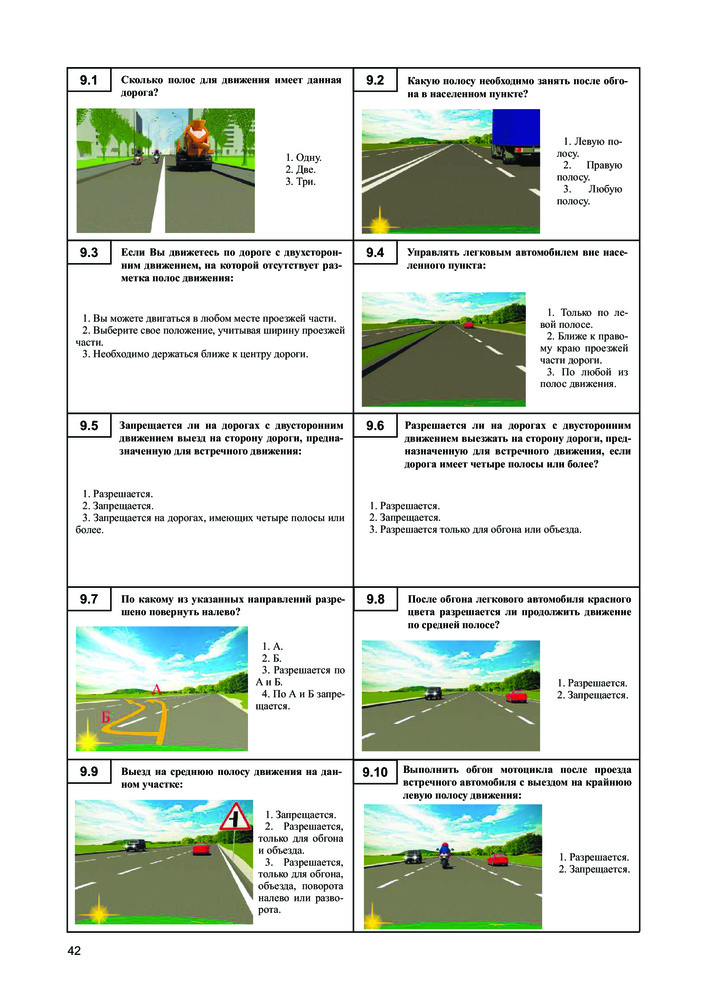 9.1

Сколько полос для движения имеет данная дорога?

1. Одну.
2. Две.
3. Три.

9.2

Какую полосу необходимо занять после обгона в населенном пункте?

1. Левую полосу.
2. Правую полосу.
3. Любую полосу.

9.3

Если Вы движетесь по дороге с двухсторонним движением, на которой отсутствует разметка полос движения:

1. Вы можете двигаться в любом месте проезжей части.
2. Выберите свое положение, учитывая ширину проезжей части.
3. Необходимо держаться ближе к центру дороги.

9.4

Управлять легковым автомобилем вне населенного пункта:

1. Только по левой полосе.
2. Ближе к правому краю проезжей части дороги.
3. По любой из полос движения.

9.5

Запрещается ли на дорогах с двусторонним движением выезд на сторону дороги, предназначенную для встречного движения:

1. Разрешается.
2. Запрещается.
3. Запрещается на дорогах, имеющих четыре полосы или более.

9.6

Разрешается ли на дорогах с двусторонним движением выезжать на сторону дороги, предназначенную для встречного движения, если дорога имеет четыре полосы или более?

1. Разрешается.
2. Запрещается.
3. Разрешается только для обгона или объезда.

9.7

По какому из указанных направлений разрешено повернуть налево?

А
Б

1. А.
2. Б.
3. Разрешается по А и Б.
4. По А и Б запрещается.

9.8

После обгона легкового автомобиля красного цвета разрешается ли продолжить движение по средней полосе?

1. Разрешается.
2. Запрещается.

9.9

Выезд на среднюю полосу движения на данном участке:

1. Запрещается.
2. Разрешается, только для обгона и объезда.
3. Разрешается, только для обгона, объезда, поворота налево или разворота.

9.10

Выполнить обгон мотоцикла после проезда встречного автомобиля с выездом на крайнюю левую полосу движения:

1. Разрешается.
2. Запрещается.

42