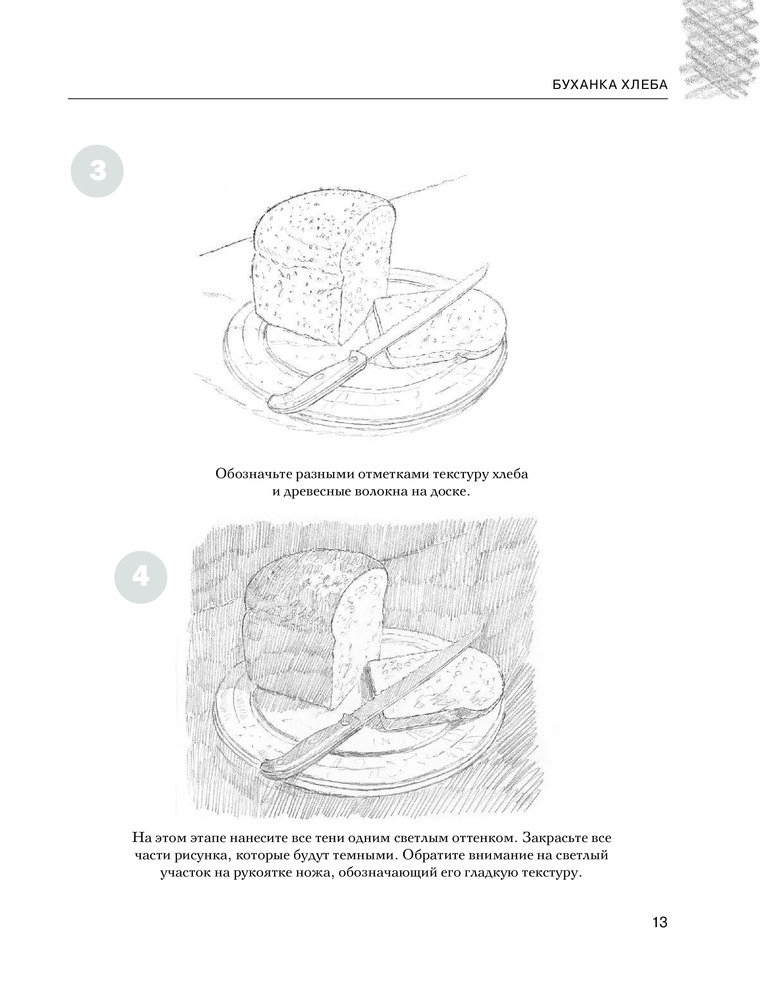 БУХАНКА ХЛЕБА

3

Обозначьте разными отметками текстуру хлеба и древесные волокна на доске.

4

На этом этапе нанесите все тени одним светлым оттенком. Закрасьте все части рисунка, которые будут темными. Обратите внимание на светлый участок на рукоятке ножа, обозначающий его гладкую текстуру.

13