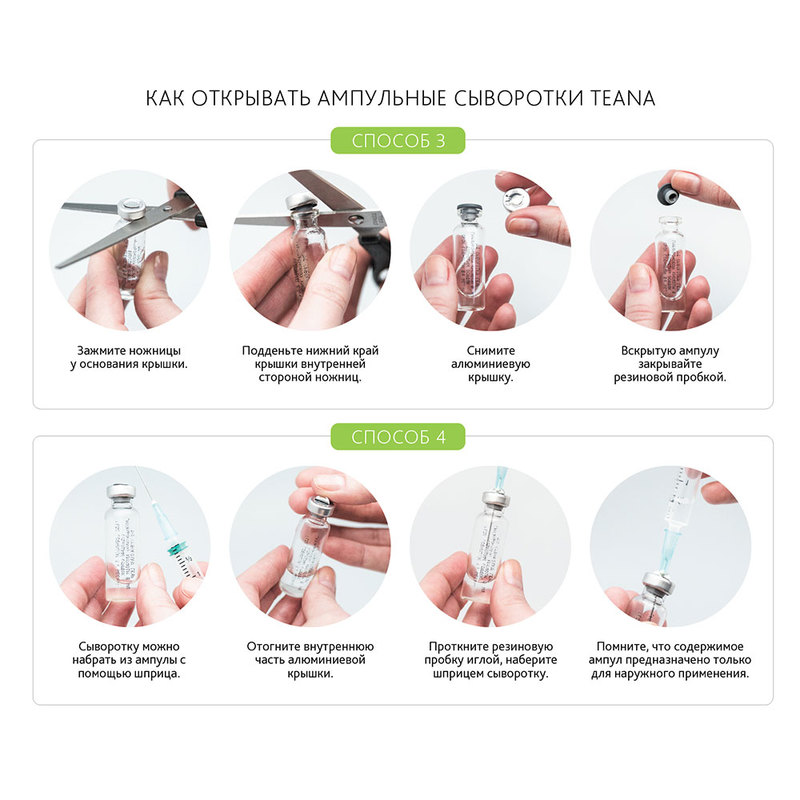 КАК ОТКРЫВАТЬ АМПУЛЬНЫЕ СЫВОРОТКИ TEANA

СПОСОБ 3

Зажмите ножницы у основания крышки.

Подденьте нижний край крышки внутренней стороной ножниц.

Снимите алюминиевую крышку.

Вскрытую ампулу закрывайте резиновой пробкой.

СПОСОБ 4

Сыворотку можно набрать из ампулы с помощью шприца.

Отогните внутреннюю часть алюминиевой крышки.

Проткните резиновую пробку иглой, наберите шприцем сыворотку.

Помните, что содержимое ампул предназначено только для наружного применения.