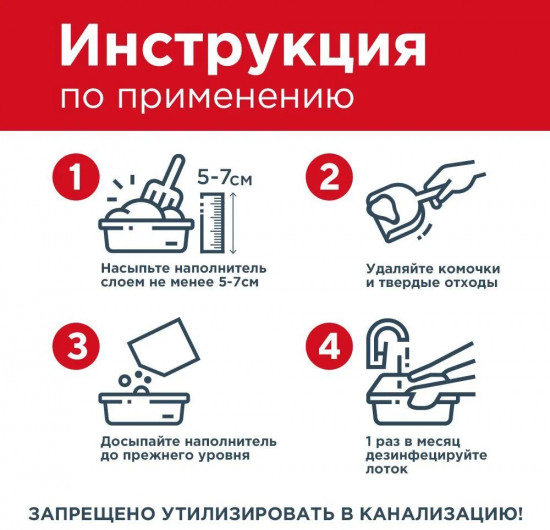 Инструкция
по применению

1

5-7см

Насыпьте наполнитель слоем не менее 5-7см

2

Удаляйте комочки и твердые отходы

3

Досыпайте наполнитель до прежнего уровня

4

1 раз в месяц дезинфецируйте лоток

ЗАПРЕЩЕНО УТИЛИЗИРОВАТЬ В КАНАЛИЗАЦИЮ!