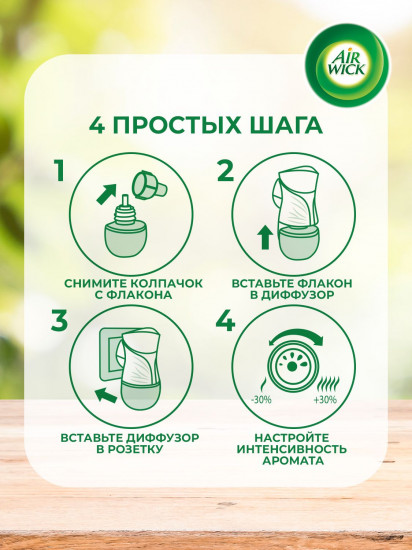 AIR WICK

4 ПРОСТЫХ ШАГА

1

СНИМИТЕ КОЛПАЧОК С ФЛАКОНА

2

ВСТАВЬТЕ ФЛАКОН В ДИФФУЗОР

3

ВСТАВЬТЕ ДИФФУЗОР В РОЗЕТКУ

4

-30%

+30%

НАСТРОЙТЕ ИНТЕНСИВНОСТЬ АРОМАТА