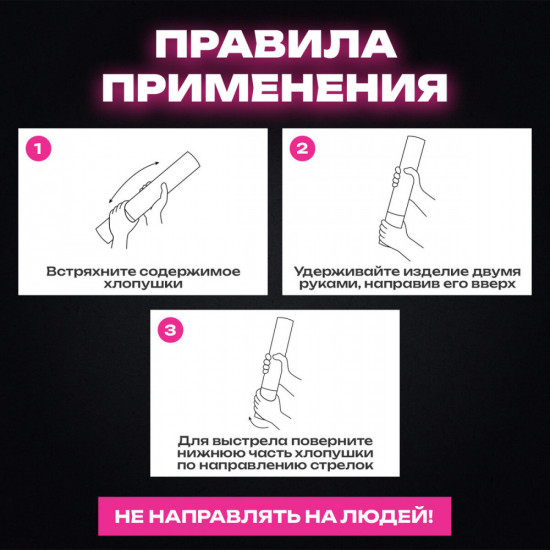 ПРАВИЛА ПРИМЕНЕНИЯ

1

Встряхните содержимое хлопушки

2

Удерживайте изделие двумя руками, направив его вверх

3

Для выстрела поверните нижнюю часть хлопушки по направлению стрелок

НЕ НАПРАВЛЯТЬ НА ЛЮДЕЙ!