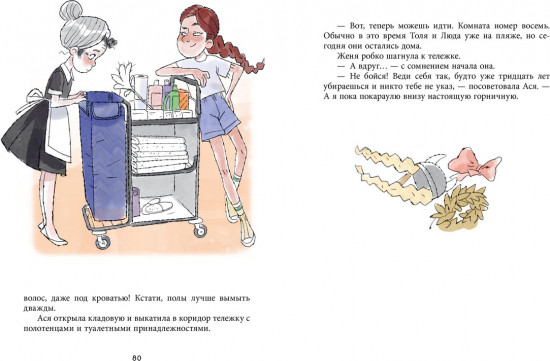 волос, даже под кроватью! Кстати, полы лучше вымыть дважды.

Ася открыла кладовую и выкатила в коридор тележку с полотенцами и туалетными принадлежностями.

80

— Вот, теперь можешь идти. Комната номер восемь. Обычно в это время Толя и Люда уже на пляже, но сегодня они остались дома.

Женя робко шагнула к тележке.

— А вдруг… — с сомнением начала она.

— Не бойся! Веди себя так, будто уже тридцать лет убираешься и никто тебе не указ, — посоветовала Ася. — А я пока покараулю внизу настоящую горничную.