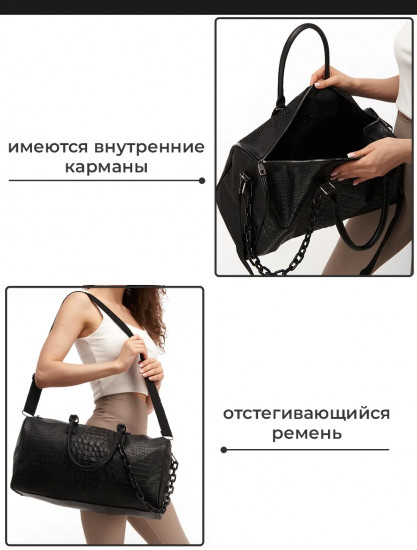 имеются внутренние карманы

отстегивающийся ремень