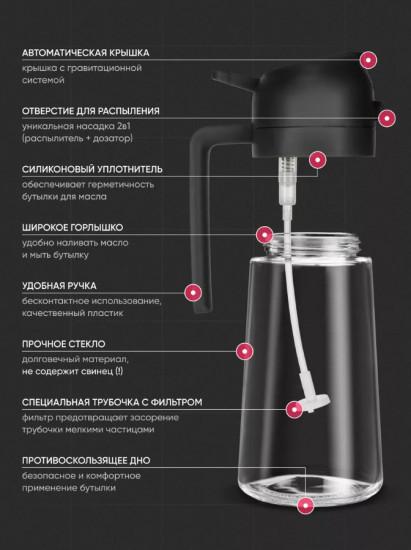 АВТОМАТИЧЕСКАЯ КРЫШКА
крышка с гравитационной системой

ОТВЕРСТИЕ ДЛЯ РАСПЫЛЕНИЯ
уникальная насадка 2в1 (распылитель + дозатор)

СИЛИКОНОВЫЙ УПЛОТНИТЕЛЬ
обеспечивает герметичность бутылки для масла

ШИРОКОЕ ГОРЛЫШКО
удобно наливать масло и мыть бутылку

УДОБНАЯ РУЧКА
бесконтактное использование, качественный пластик

ПРОЧНОЕ СТЕКЛО
долговечный материал, не содержит свинец (!)

СПЕЦИАЛЬНАЯ ТРУБОЧКА С ФИЛЬТРОМ
фильтр предотвращает засорение трубочки мелкими частицами

ПРОТИВОСКОЛЬЗЯЩЕЕ ДНО
безопасное и комфортное применение бутылки