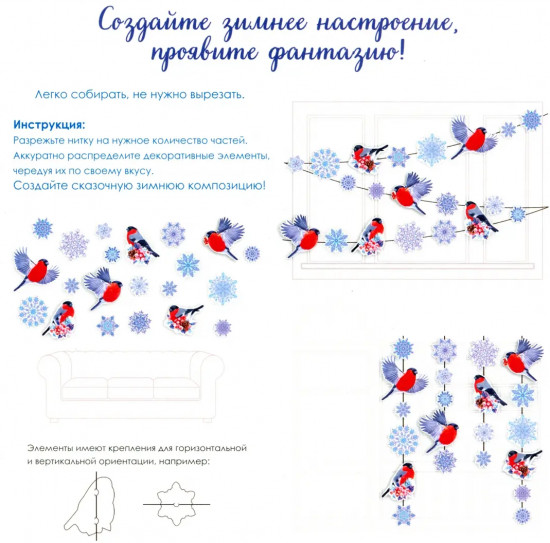 Создайте зимнее настроение, проявите фантазию!

Легко собирать, не нужно вырезать.

Инструкция:
Разрежьте нитку на нужное количество частей. Аккуратно распределите декоративные элементы, чередуя их по своему вкусу.
Создайте сказочную зимнюю композицию!

Элементы имеют крепления для горизонтальной и вертикальной ориентации, например: