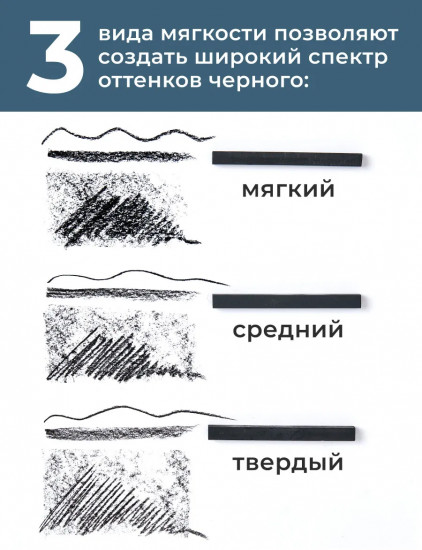 3 вида мягкости позволяют создать широкий спектр оттенков черного:

мягкий

средний

твердый