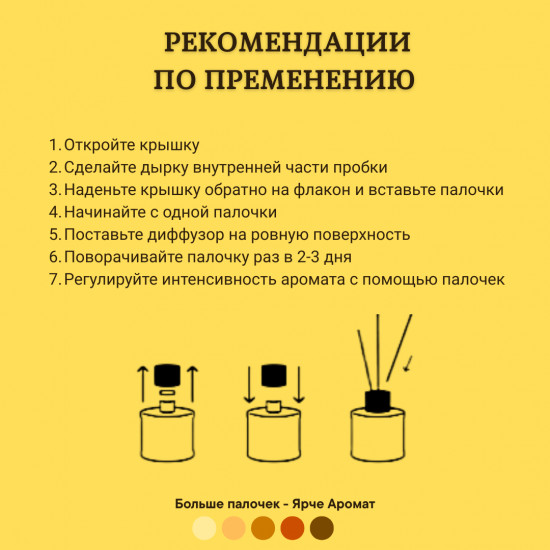 РЕКОМЕНДАЦИИ ПО ПРЕМЕНЕНИЮ

1. Откройте крышку
2. Сделайте дырку внутренней части пробки
3. Наденьте крышку обратно на флакон и вставьте палочки
4. Начинайте с одной палочки
5. Поставьте диффузор на ровную поверхность
6. Поворачивайте палочку раз в 2-3 дня
7. Регулируйте интенсивность аромата с помощью палочек

Больше палочек - Ярче Аромат