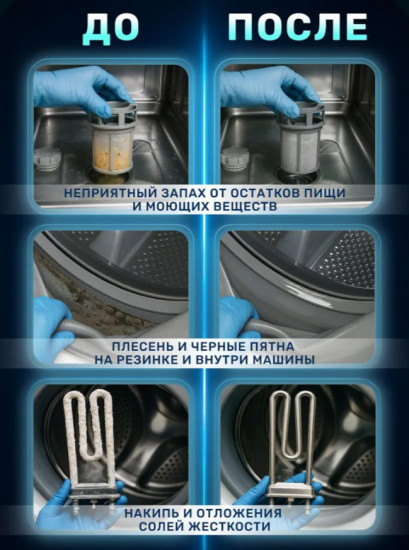 ДО

ПОСЛЕ

НЕПРИЯТНЫЙ ЗАПАХ ОТ ОСТАТКОВ ПИЩИ И МОЮЩИХ ВЕЩЕСТВ

ПЛЕСЕНЬ И ЧЕРНЫЕ ПЯТНА НА РЕЗИНКЕ И ВНУТРИ МАШИНЫ

НАКИПЬ И ОТЛОЖЕНИЯ СОЛЕЙ ЖЕСТКОСТИ