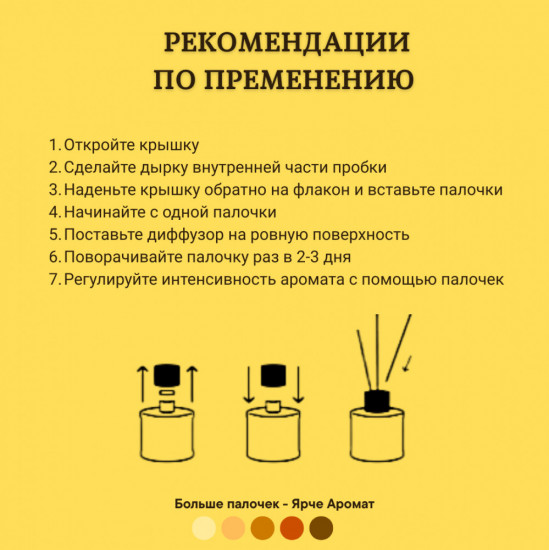 РЕКОМЕНДАЦИИ
ПО ПРЕМЕНЕНИЮ

1. Откройте крышку
2. Сделайте дырку внутренней части пробки
3. Наденьте крышку обратно на флакон и вставьте палочки
4. Начинайте с одной палочки
5. Поставьте диффузор на ровную поверхность
6. Поворачивайте палочку раз в 2-3 дня
7. Регулируйте интенсивность аромата с помощью палочек

Больше палочек - Ярче Аромат