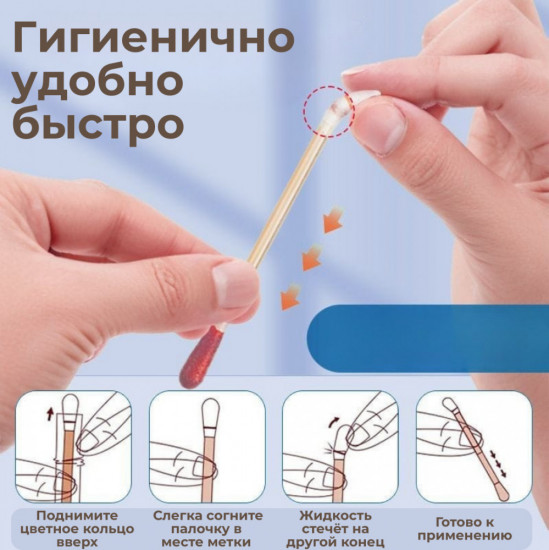 Гигиенично
удобно
быстро

Поднимите цветное кольцо вверх

Слегка согните палочку в месте метки

Жидкость стечёт на другой конец

Готово к применению