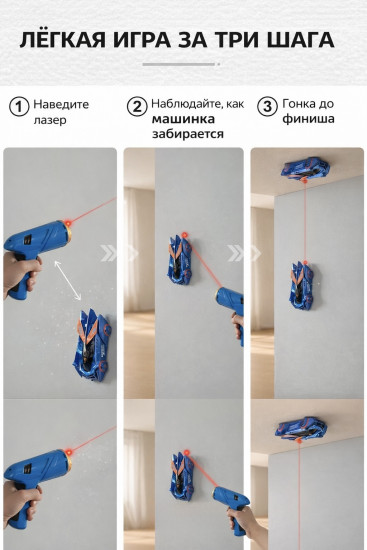 ЛЁГКАЯ ИГРА ЗА ТРИ ШАГА

1 Наведите лазер

2 Наблюдайте, как машинка забирается

3 Гонка до финиша