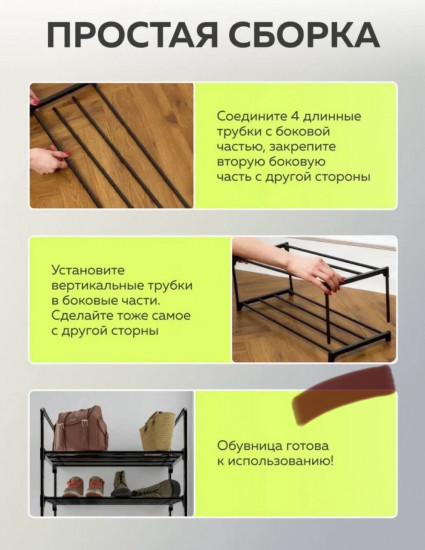 ПРОСТАЯ СБОРКА

Соедините 4 длинные трубки с боковой частью, закрепите вторую боковую часть с другой стороны

Установите вертикальные трубки в боковые части. Сделайте тоже самое с другой сторны

Обувница готова к использованию!