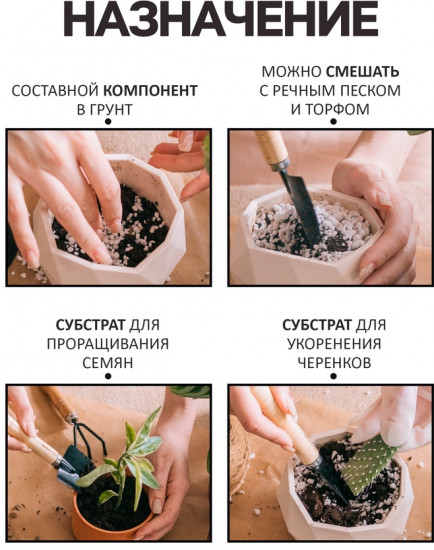 НАЗНАЧЕНИЕ

СОСТАВНОЙ КОМПОНЕНТ В ГРУНТ

МОЖНО СМЕШАТЬ С РЕЧНЫМ ПЕСКОМ И ТОРФОМ

СУБСТРАТ ДЛЯ ПРОРАЩИВАНИЯ СЕМЯН

СУБСТРАТ ДЛЯ УКОРЕНЕНИЯ ЧЕРЕНКОВ