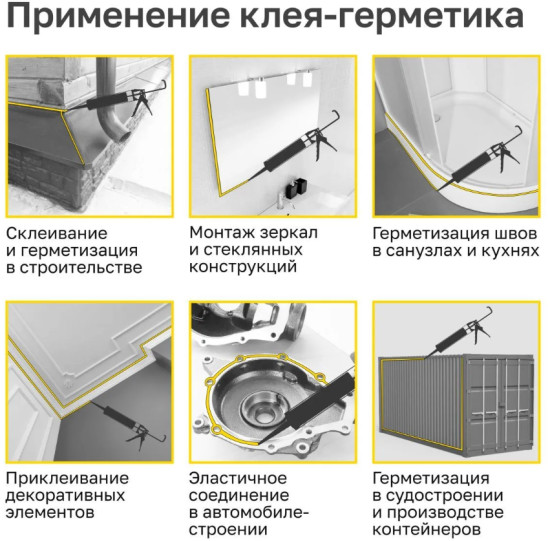 Применение клея-герметика

Склеивание и герметизация в строительстве

Монтаж зеркал и стеклянных конструкций

Герметизация швов в санузлах и кухнях

Приклеивание декоративных элементов

Эластичное соединение в автомобилестроении

Герметизация в судостроении и производстве контейнеров