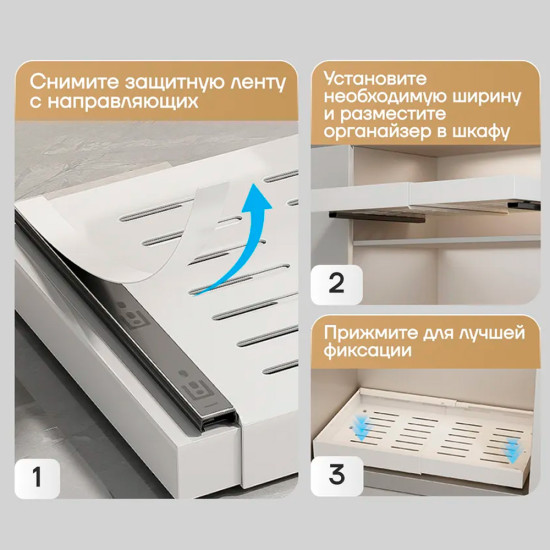 Снимите защитную ленту с направляющих

1

Установите необходимую ширину и разместите органайзер в шкафу

2

Прижмите для лучшей фиксации

3