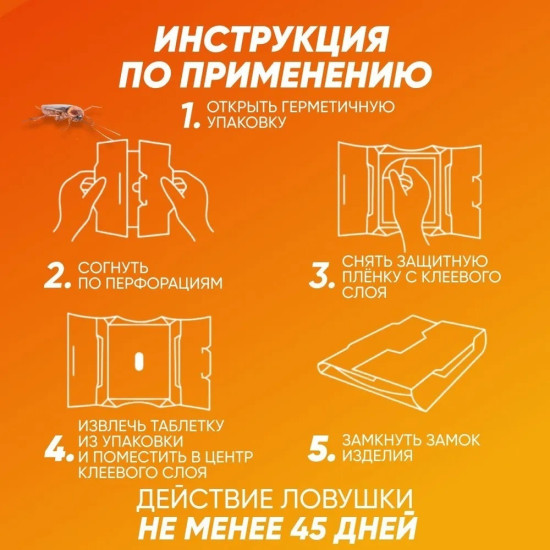 ИНСТРУКЦИЯ
ПО ПРИМЕНЕНИЮ

1. ОТКРЫТЬ ГЕРМЕТИЧНУЮ УПАКОВКУ

2. СОГНУТЬ ПО ПЕРФОРАЦИЯМ

3. СНЯТЬ ЗАЩИТНУЮ ПЛЁНКУ С КЛЕЕВОГО СЛОЯ

4. ИЗВЛЕЧЬ ТАБЛЕТКУ ИЗ УПАКОВКИ И ПОМЕСТИТЬ В ЦЕНТР КЛЕЕВОГО СЛОЯ

5. ЗАМКНУТЬ ЗАМОК ИЗДЕЛИЯ

ДЕЙСТВИЕ ЛОВУШКИ
НЕ МЕНЕЕ 45 ДНЕЙ