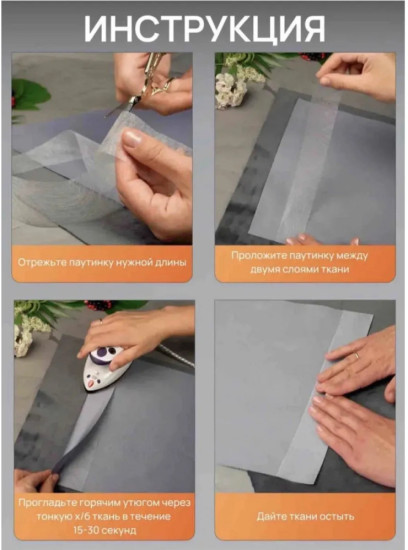 ИНСТРУКЦИЯ

Отрежьте паутинку нужной длины

Проложите паутинку между двумя слоями ткани

Прогладьте горячим утюгом через тонкую х/б ткань в течение 15-30 секунд

Дайте ткани остыть