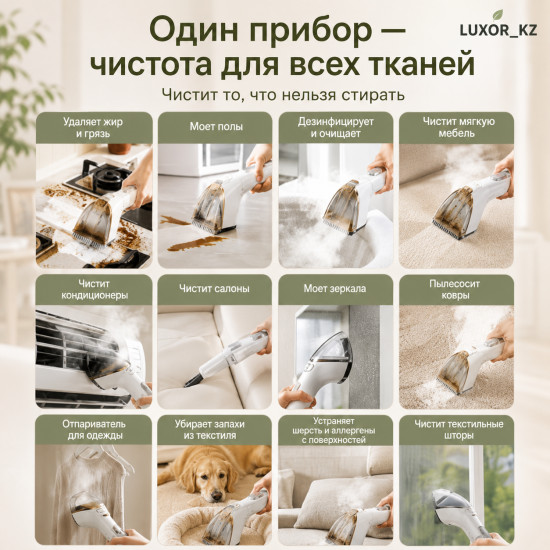 Один прибор — чистота для всех тканей

LUXOR_KZ

Чистит то, что нельзя стирать

Удаляет жир и грязь

Моет полы

Дезинфицирует и очищает

Чистит мягкую мебель

Чистит кондиционеры

Чистит салоны

Моет зеркала

Пылесосит ковры

Отпариватель для одежды

Убирает запахи из текстиля

Устраняет шерсть и аллергены с поверхностей

Чистит текстильные шторы