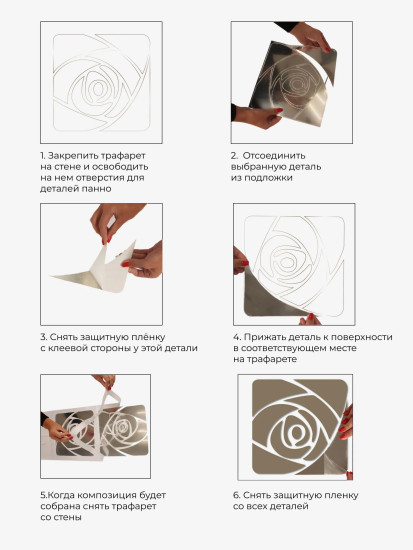 1. Закрепить трафарет на стене и освободить на нем отверстия для деталей панно

2. Отсоединить выбранную деталь из подложки

3. Снять защитную плёнку с клеевой стороны у этой детали

4. Прижать деталь к поверхности в соответствующем месте на трафарете

5.Когда композиция будет собрана снять трафарет со стены

6. Снять защитную пленку со всех деталей