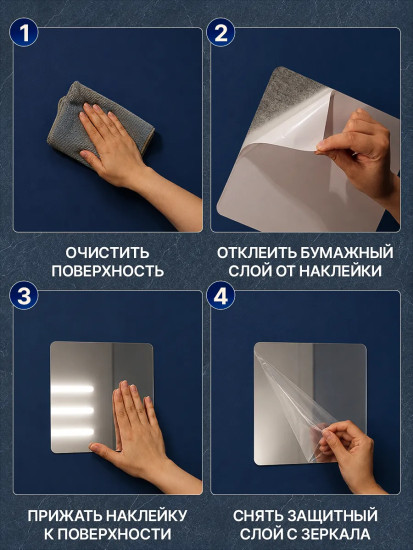 1

ОЧИСТИТЬ ПОВЕРХНОСТЬ

2

ОТКЛЕИТЬ БУМАЖНЫЙ СЛОЙ ОТ НАКЛЕЙКИ

3

ПРИЖАТЬ НАКЛЕЙКУ К ПОВЕРХНОСТИ

4

СНЯТЬ ЗАЩИТНЫЙ СЛОЙ С ЗЕРКАЛА