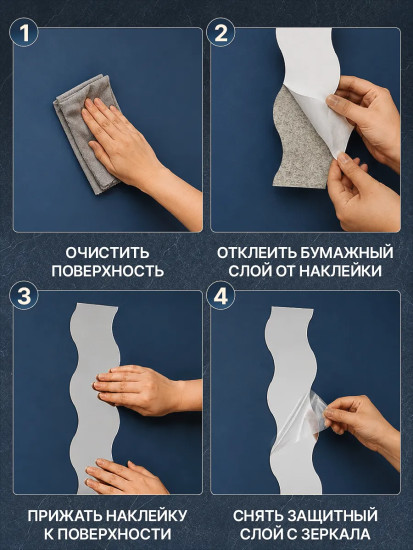 1

ОЧИСТИТЬ ПОВЕРХНОСТЬ

2

ОТКЛЕИТЬ БУМАЖНЫЙ СЛОЙ ОТ НАКЛЕЙКИ

3

ПРИЖАТЬ НАКЛЕЙКУ К ПОВЕРХНОСТИ

4

СНЯТЬ ЗАЩИТНЫЙ СЛОЙ С ЗЕРКАЛА