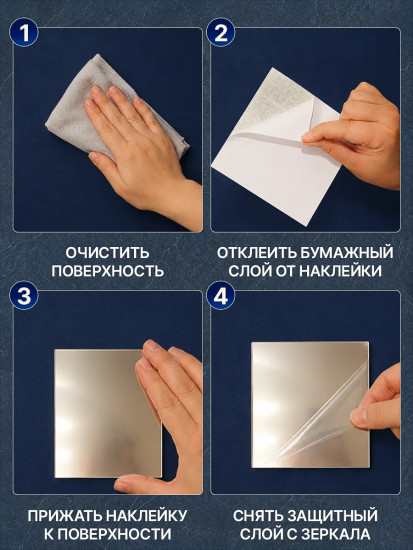 1

ОЧИСТИТЬ ПОВЕРХНОСТЬ

2

ОТКЛЕИТЬ БУМАЖНЫЙ СЛОЙ ОТ НАКЛЕЙКИ

3

ПРИЖАТЬ НАКЛЕЙКУ К ПОВЕРХНОСТИ

4

СНЯТЬ ЗАЩИТНЫЙ СЛОЙ С ЗЕРКАЛА