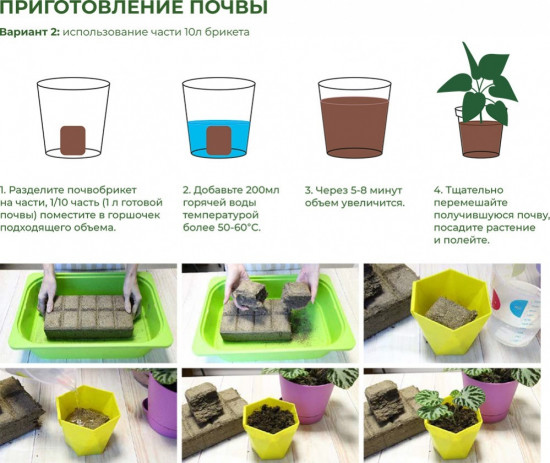 ПРИГОТОВЛЕНИЕ ПОЧВЫ

Вариант 2: использование части 10л брикета

1. Разделите почвобрикет на части, 1/10 часть (1 л готовой почвы) поместите в горшочек подходящего объема.

2. Добавьте 200мл горячей воды температурой более 50-60°С.

3. Через 5-8 минут объем увеличится.

4. Тщательно перемешайте получившуюся почву, посадите растение и полейте.