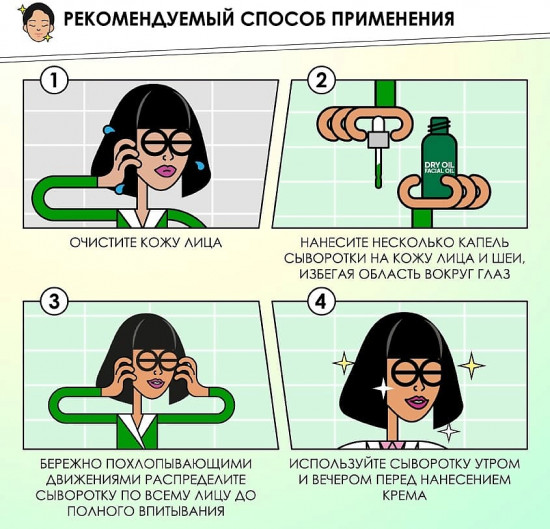 РЕКОМЕНДУЕМЫЙ СПОСОБ ПРИМЕНЕНИЯ

1

ОЧИСТИТЕ КОЖУ ЛИЦА

2

DRY OIL
FACIAL OIL

НАНЕСИТЕ НЕСКОЛЬКО КАПЕЛЬ СЫВОРОТКИ НА КОЖУ ЛИЦА И ШЕИ, ИЗБЕГАЯ ОБЛАСТЬ ВОКРУГ ГЛАЗ

3

БЕРЕЖНО ПОХЛОПЫВАЮЩИМИ ДВИЖЕНИЯМИ РАСПРЕДЕЛИТЕ СЫВОРОТКУ ПО ВСЕМУ ЛИЦУ ДО ПОЛНОГО ВПИТЫВАНИЯ

4

ИСПОЛЬЗУЙТЕ СЫВОРОТКУ УТРОМ И ВЕЧЕРОМ ПЕРЕД НАНЕСЕНИЕМ КРЕМА