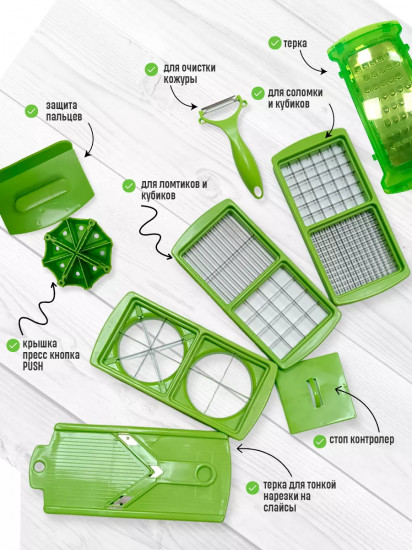 терка

для очистки кожуры

для соломки и кубиков

защита пальцев

для ломтиков и кубиков

крышка пресс кнопка PUSH

стоп контролер

терка для тонкой нарезки на слайсы