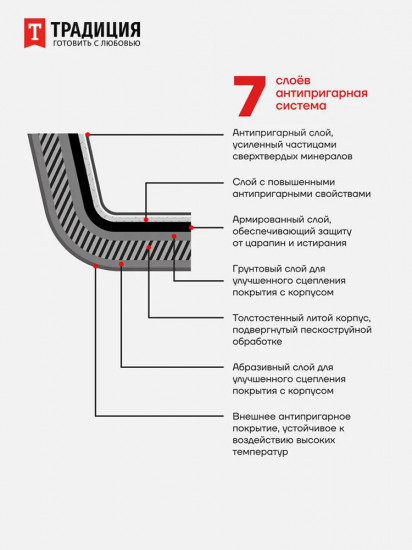 Т ТРАДИЦИЯ
ГОТОВИТЬ С ЛЮБОВЬЮ

7 слоёв антипригарная система

Антипригарный слой, усиленный частицами сверхтвердых минералов

Слой с повышенными антипригарными свойствами

Армированный слой, обеспечивающий защиту от царапин и истирания

Грунтовый слой для улучшенного сцепления покрытия с корпусом

Толстостенный литой корпус, подвергнутый пескоструйной обработке

Абразивный слой для улучшенного сцепления покрытия с корпусом

Внешнее антипригарное покрытие, устойчивое к воздействию высоких температур