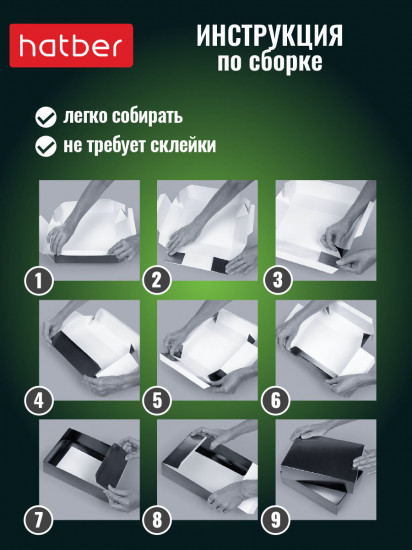 hatber

ИНСТРУКЦИЯ
по сборке

легко собирать
не требует склейки

1
2
3
4
5
6
7
8
9