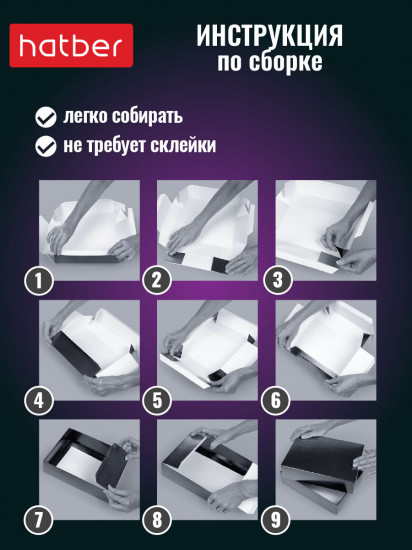 hatber

ИНСТРУКЦИЯ
по сборке

легко собирать
не требует склейки

1
2
3
4
5
6
7
8
9