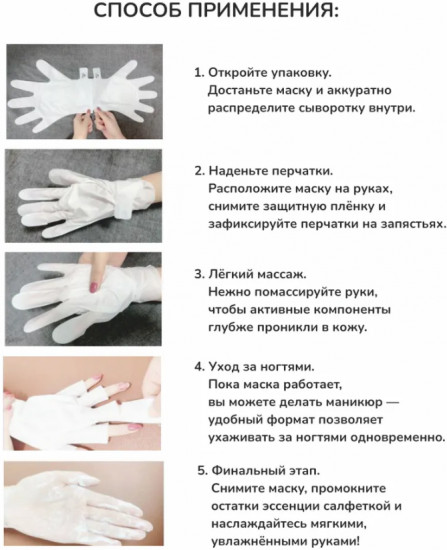 СПОСОБ ПРИМЕНЕНИЯ:

1. Откройте упаковку.
Достаньте маску и аккуратно распределите сыворотку внутри.

2. Наденьте перчатки.
Расположите маску на руках, снимите защитную плёнку и зафиксируйте перчатки на запястьях.

3. Лёгкий массаж.
Нежно помассируйте руки, чтобы активные компоненты глубже проникли в кожу.

4. Уход за ногтями.
Пока маска работает, вы можете делать маникюр — удобный формат позволяет ухаживать за ногтями одновременно.

5. Финальный этап.
Снимите маску, промокните остатки эссенции салфеткой и наслаждайтесь мягкими, увлажнёнными руками!