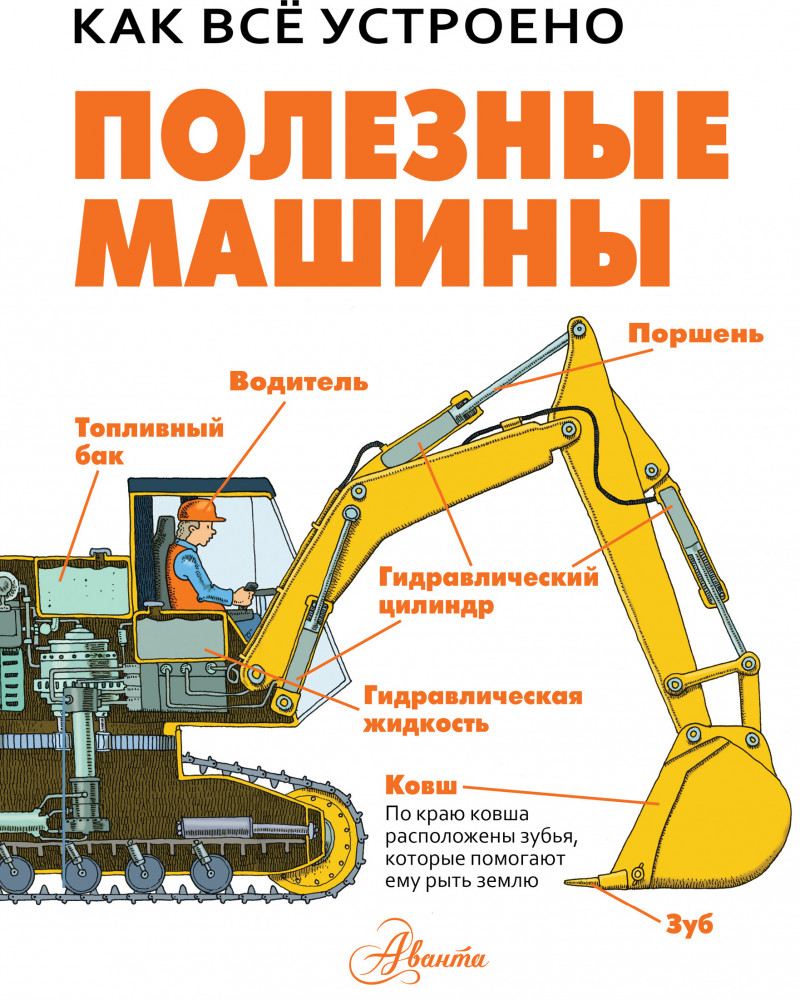 КАК ВСЁ УСТРОЕНО

ПОЛЕЗНЫЕ МАШИНЫ

Поршень

Водитель

Топливный бак

Гидравлический цилиндр

Гидравлическая жидкость

Ковш
По краю ковша расположены зубья, которые помогают ему рыть землю

Зуб

Аванта