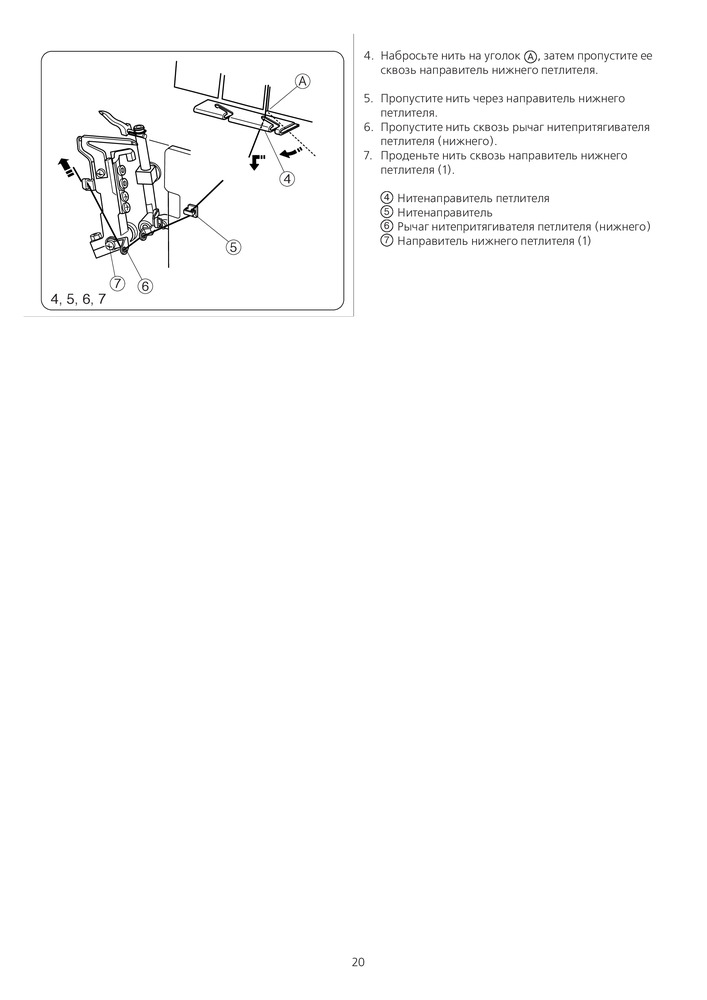 Ⓐ
④
⑤
⑦ ⑥
4, 5, 6, 7

4. Набросьте нить на уголок Ⓐ, затем пропустите ее сквозь направитель нижнего петлителя.

5. Пропустите нить через направитель нижнего петлителя.
6. Пропустите нить сквозь рычаг нитепритягивателя петлителя (нижнего).
7. Проденьте нить сквозь направитель нижнего петлителя (1).

④ Нитенаправитель петлителя
⑤ Нитенаправитель
⑥ Рычаг нитепритягивателя петлителя (нижнего)
⑦ Направитель нижнего петлителя (1)

20