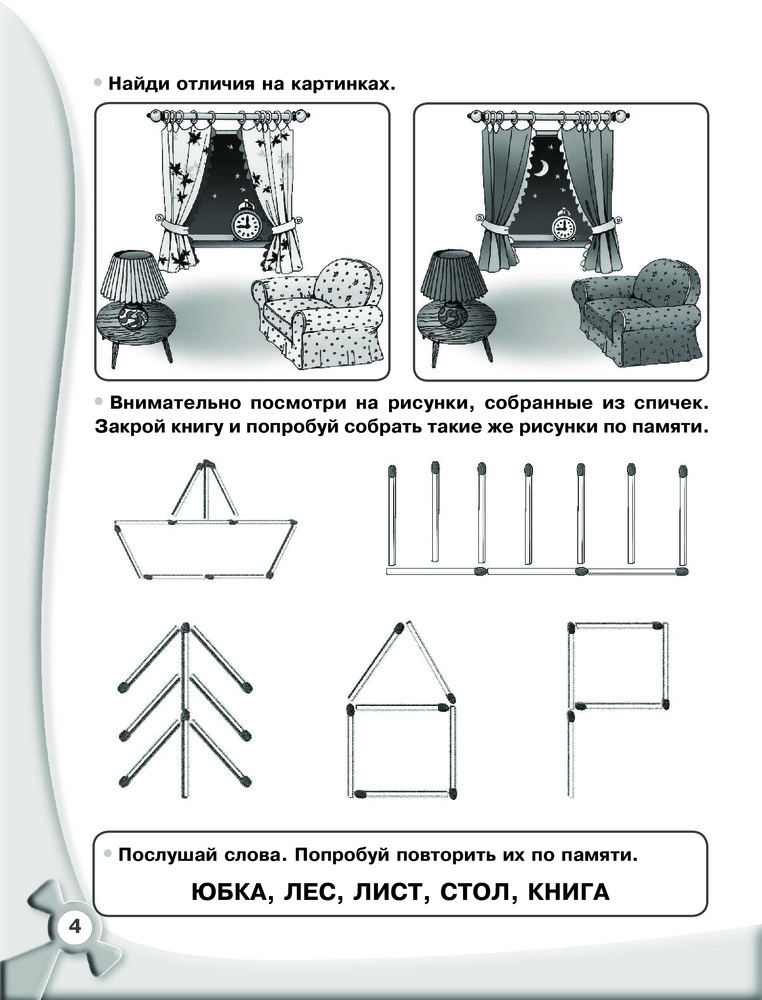 • Найди отличия на картинках.

• Внимательно посмотри на рисунки, собранные из спичек. Закрой книгу и попробуй собрать такие же рисунки по памяти.

• Послушай слова. Попробуй повторить их по памяти.

ЮБКА, ЛЕС, ЛИСТ, СТОЛ, КНИГА

4