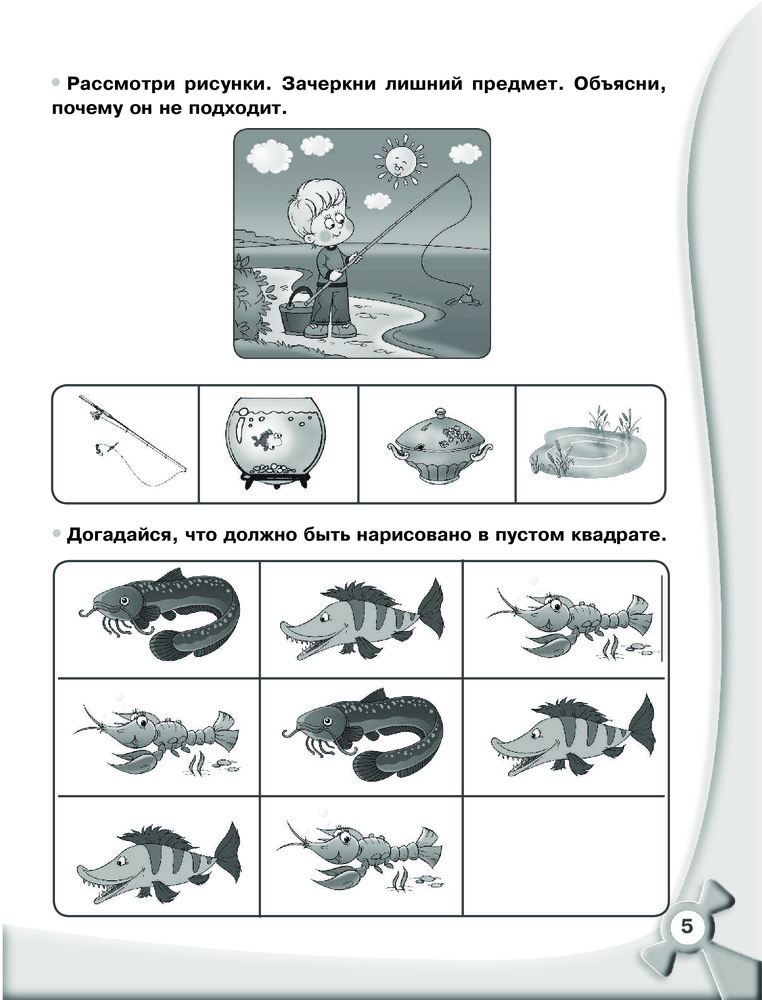 • Рассмотри рисунки. Зачеркни лишний предмет. Объясни, почему он не подходит.

• Догадайся, что должно быть нарисовано в пустом квадрате.

5